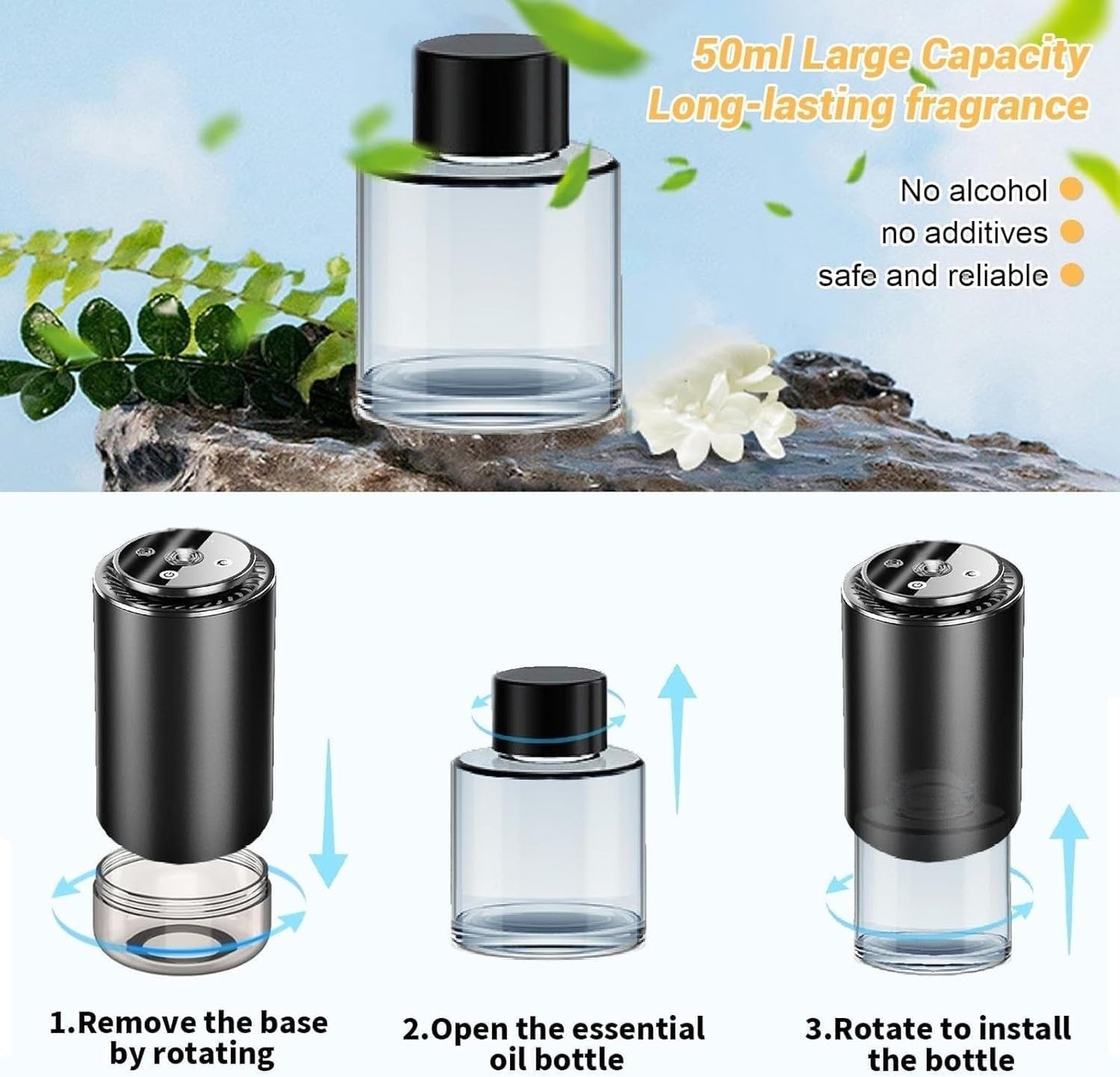 50ml Large Capacity
Long-lasting fragrance

No alcohol
no additives
safe and reliable

1.Remove the base by rotating

2.Open the essential oil bottle

3.Rotate to install the bottle