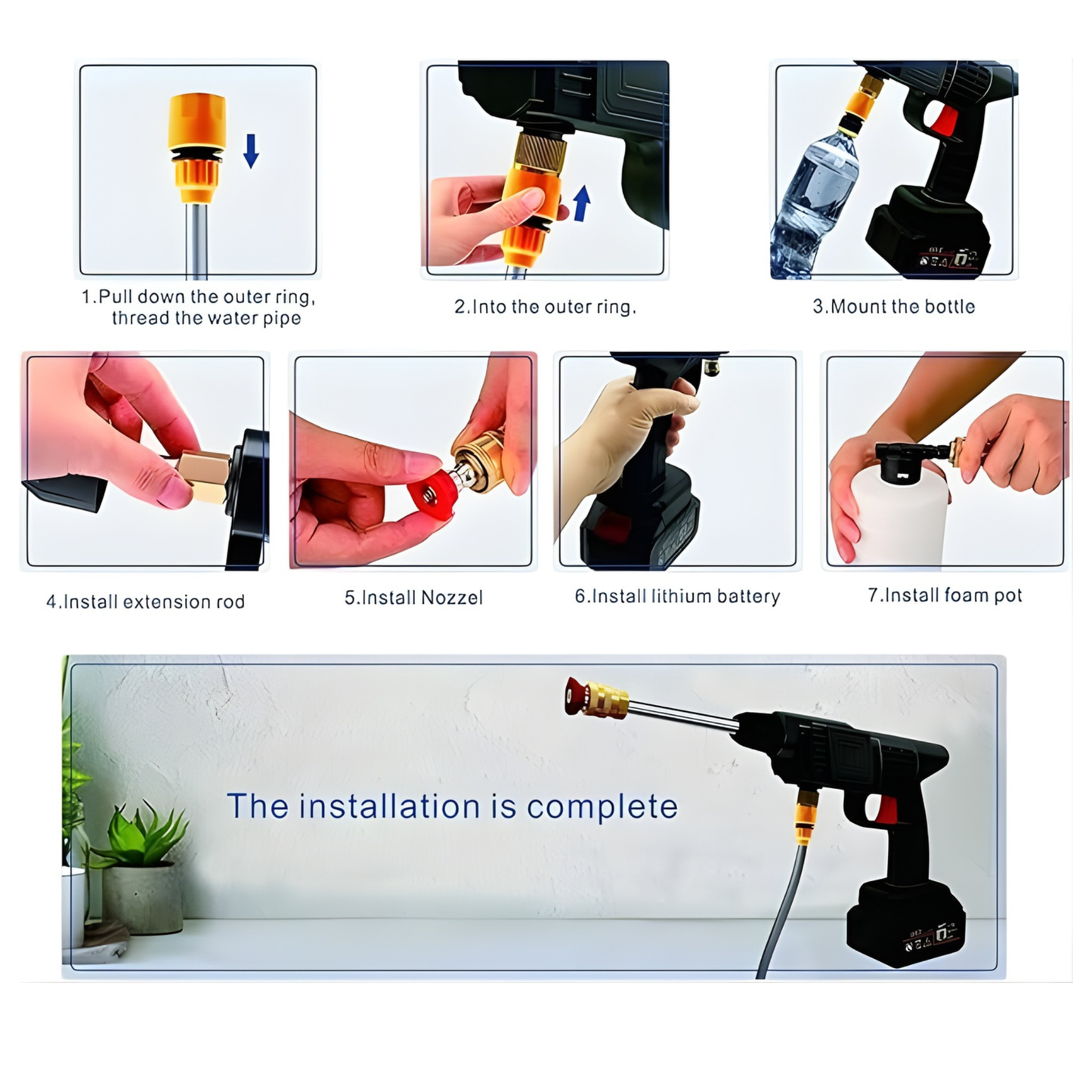 1.Pull down the outer ring, thread the water pipe

2.Into the outer ring.

3.Mount the bottle

4.Install extension rod

5.Install Nozzel

6.Install lithium battery

7.Install foam pot

The installation is complete